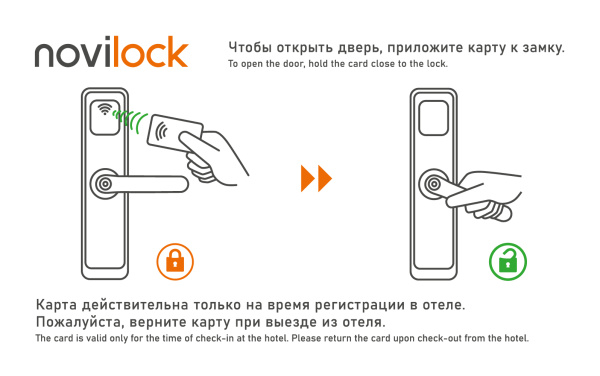 novilock

Чтобы открыть дверь, приложите карту к замку.
To open the door, hold the card close to the lock.

Карта действительна только на время регистрации в отеле.
Пожалуйста, верните карту при выезде из отеля.
The card is valid only for the time of check-in at the hotel. Please return the card upon check-out from the hotel.